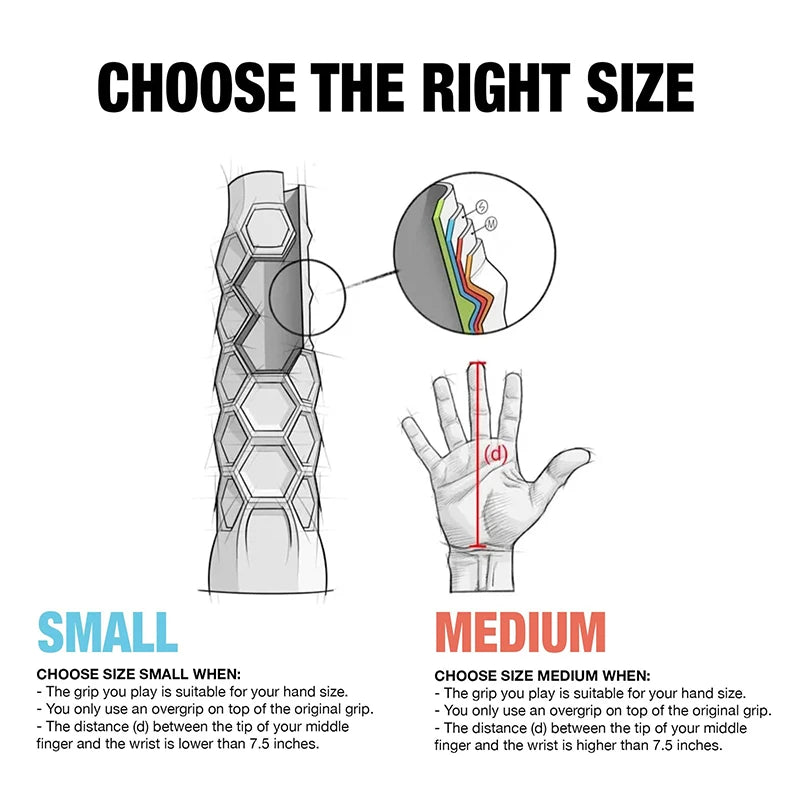 CHOOSE THE RIGHT SIZE

S

M

(d)

SMALL

CHOOSE SIZE SMALL WHEN:
- The grip you play is suitable for your hand size.
- You only use an overgrip on top of the original grip.
- The distance (d) between the tip of your middle finger and the wrist is lower than 7.5 inches.

MEDIUM

CHOOSE SIZE MEDIUM WHEN:
- The grip you play is suitable for your hand size.
- You only use an overgrip on top of the original grip.
- The distance (d) between the tip of your middle finger and the wrist is higher than 7.5 inches.